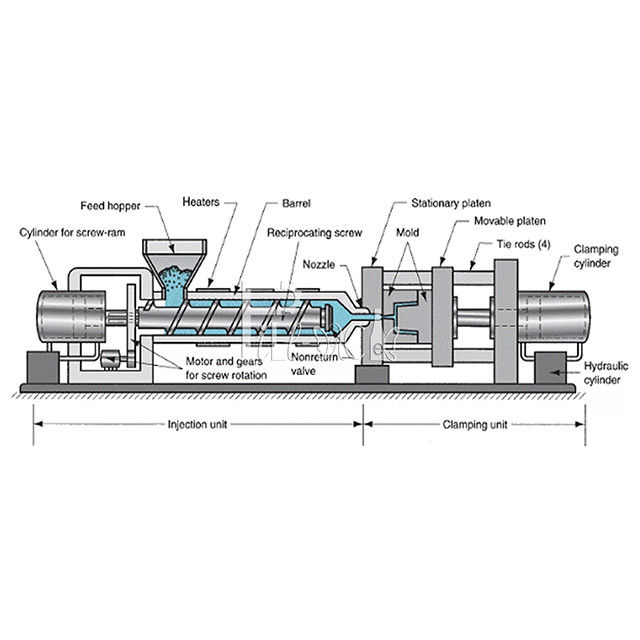 Feed hopper

Heaters

Barrel

Stationary platen

Movable platen

Cylinder for screw-ram

Reciprocating screw

Mold

Tie rods (4)

Clamping cylinder

Nozzle

Motor and gears for screw rotation

Nonreturn valve

Hydraulic cylinder

Injection unit

Clamping unit